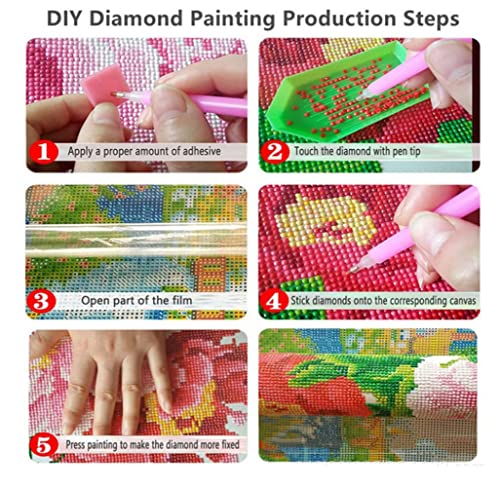 DIY Diamond Painting Production Steps

1 Apply a proper amount of adhesive

2 Touch the diamond with pen tip

3 Open part of the film

4 Stick diamonds onto the corresponding canvas

5 Press painting to make the diamond more fixed