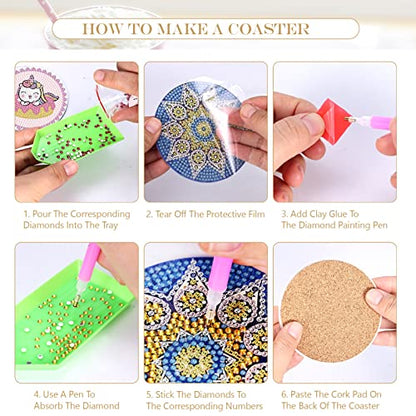 HOW TO MAKE A COASTER

1. Pour The Corresponding Diamonds Into The Tray

2. Tear Off The Protective Film

3. Add Clay Glue To The Diamond Painting Pen

4. Use A Pen To Absorb The Diamond

5. Stick The Diamonds To The Corresponding Numbers

6. Paste The Cork Pad On The Back Of The Coaster