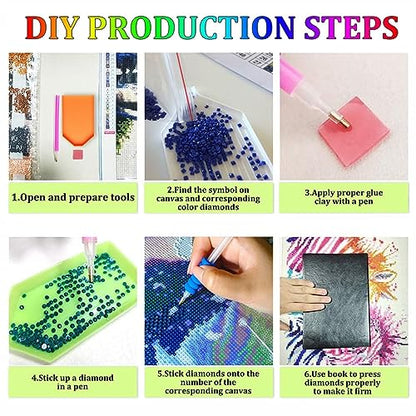 DIY PRODUCTION STEPS

1.Open and prepare tools

2.Find the symbol on canvas and corresponding color diamonds

3.Apply proper glue clay with a pen

4.Stick up a diamond in a pen

5.Stick diamonds onto the number of the corresponding canvas

6.Use book to press diamonds properly to make it firm