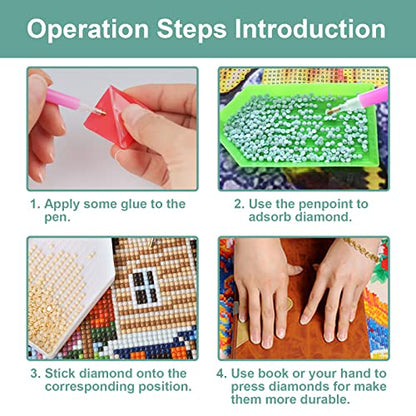 Operation Steps Introduction

1. Apply some glue to the pen.

2. Use the penpoint to adsorb diamond.

3. Stick diamond onto the corresponding position.

4. Use book or your hand to press diamonds for make them more durable.