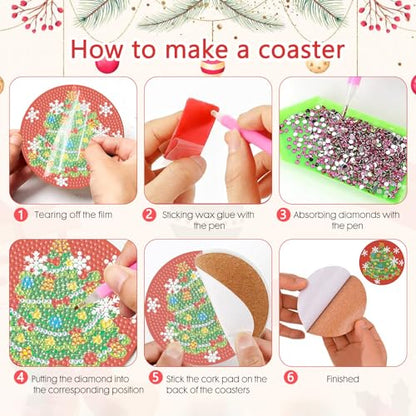 How to make a coaster

1 Tearing off the film

2 Sticking wax glue with the pen

3 Absorbing diamonds with the pen

4 Putting the diamond into the corresponding position

5 Stick the cork pad on the back of the coasters

6 Finished