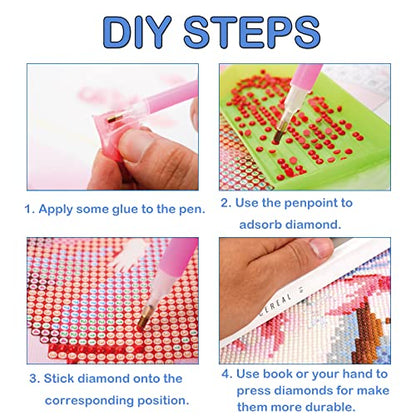 DIY STEPS

1. Apply some glue to the pen.

2. Use the penpoint to adsorb diamond.

3. Stick diamond onto the corresponding position.

CEREAL

4. Use book or your hand to press diamonds for make them more durable.