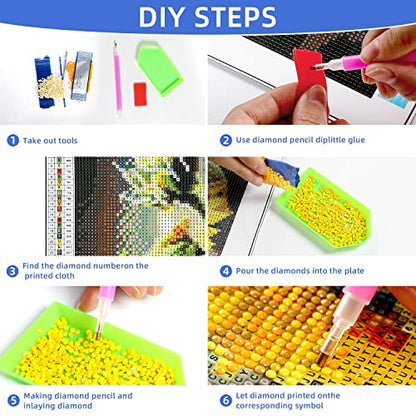 DIY STEPS

1 Take out tools

2 Use diamond pencil diplittle glue

3 Find the diamond numberon the printed cloth

4 Pour the diamonds into the plate

5 Making diamond pencil and inlaying diamond

6 Let diamond printed onthe corresponding symbol