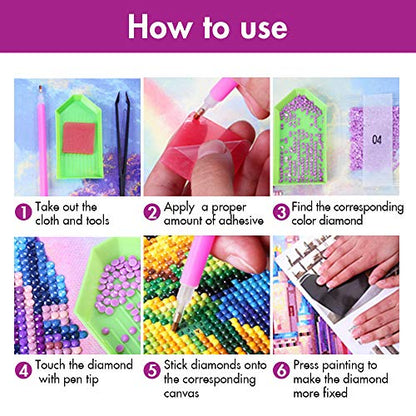 How to use

04

1 Take out the cloth and tools

2 Apply a proper amount of adhesive

3 Find the corresponding color diamond

4 Touch the diamond with pen tip

5 Stick diamonds onto the corresponding canvas

6 Press painting to make the diamond more fixed