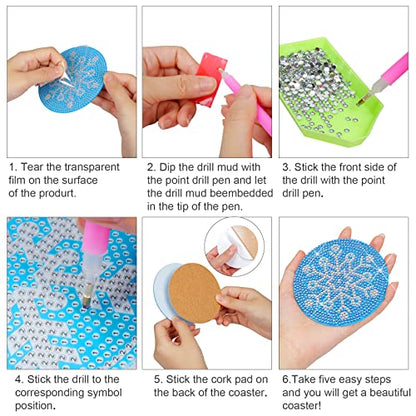 1. Tear the transparent film on the surface of the produrt.

2. Dip the drill mud with the point drill pen and let the drill mud beembedded in the tip of the pen.

3. Stick the front side of the drill with the point drill pen.

4. Stick the drill to the corresponding symbol position.

5. Stick the cork pad on the back of the coaster.

6.Take five easy steps and you will get a beautiful coaster!