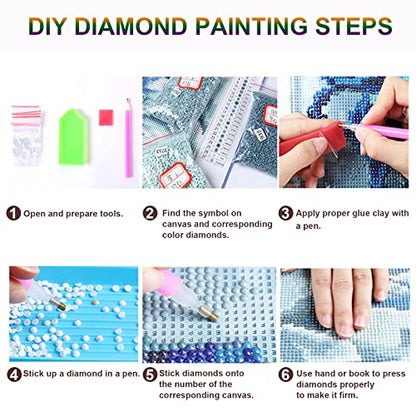 DIY DIAMOND PAINTING STEPS

1 Open and prepare tools.

2 Find the symbol on canvas and corresponding color diamonds.

3 Apply proper glue clay with a pen.

4 Stick up a diamond in a pen.

5 Stick diamonds onto the number of the corresponding canvas.

6 Use hand or book to press diamonds properly to make it firm.