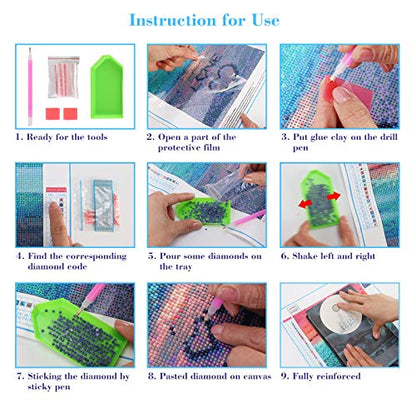 Instruction for Use

1. Ready for the tools

2. Open a part of the protective film

3. Put glue clay on the drill pen

4. Find the corresponding diamond code

5. Pour some diamonds on the tray

6. Shake left and right

7. Sticking the diamond by sticky pen

8. Pasted diamond on canvas

9. Fully reinforced