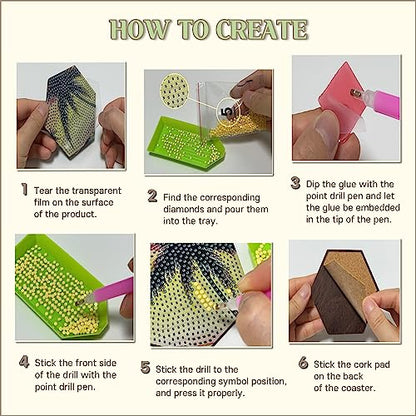 HOW TO CREATE

5

1 Tear the transparent film on the surface of the product.

2 Find the corresponding diamonds and pour them into the tray.

3 Dip the glue with the point drill pen and let the glue be embedded in the tip of the pen.

4 Stick the front side of the drill with the point drill pen.

5 Stick the drill to the corresponding symbol position, and press it properly.

6 Stick the cork pad on the back of the coaster.