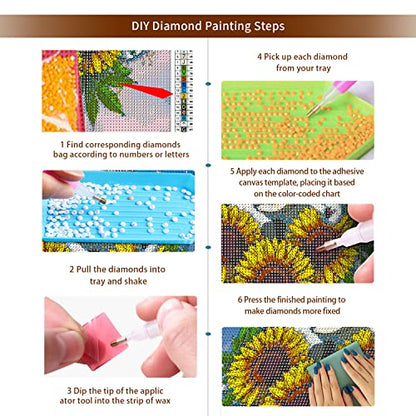 DIY Diamond Painting Steps

1 Find corresponding diamonds bag according to numbers or letters

2 Pull the diamonds into tray and shake

3 Dip the tip of the applic ator tool into the strip of wax

4 Pick up each diamond from your tray

5 Apply each diamond to the adhesive canvas template, placing it based on the color-coded chart

6 Press the finished painting to make diamonds more fixed