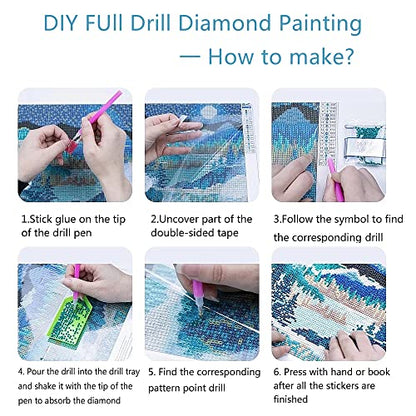 DIY FUll Drill Diamond Painting

— How to make?

1.Stick glue on the tip of the drill pen

2.Uncover part of the double-sided tape

3.Follow the symbol to find the corresponding drill

4. Pour the drill into the drill tray and shake it with the tip of the pen to absorb the diamond

5. Find the corresponding pattern point drill

6. Press with hand or book after all the stickers are finished