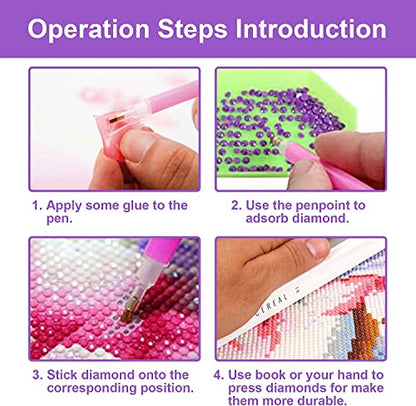 Operation Steps Introduction

1. Apply some glue to the pen.

2. Use the penpoint to adsorb diamond.

CEREAL

3. Stick diamond onto the corresponding position.

4. Use book or your hand to press diamonds for make them more durable.