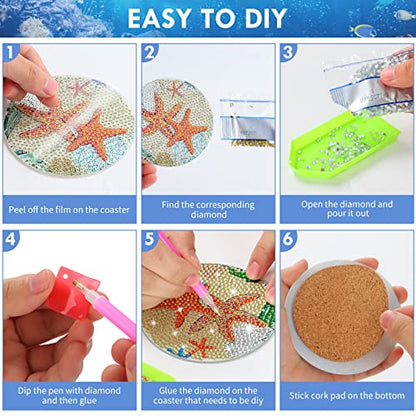 EASY TO DIY

1
Peel off the film on the coaster

2
Find the corresponding diamond

3
Open the diamond and pour it out

4
Dip the pen with diamond and then glue

5
Glue the diamond on the coaster that needs to be diy

6
Stick cork pad on the bottom