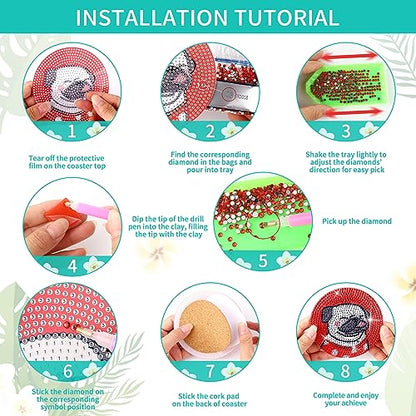 INSTALLATION TUTORIAL

1

Tear off the protective film on the coaster top

2

Find the corresponding diamond in the bags and pour into tray

3

Shake the tray lightly to adjust the diamonds' direction for easy pick

4

Dip the tip of the drill pen into the clay, filling the tip with the clay

5

Pick up the diamond

6

Stick the diamond on the corresponding symbol position

7

Stick the cork pad on the back of coaster

8

Complete and enjoy your achieve