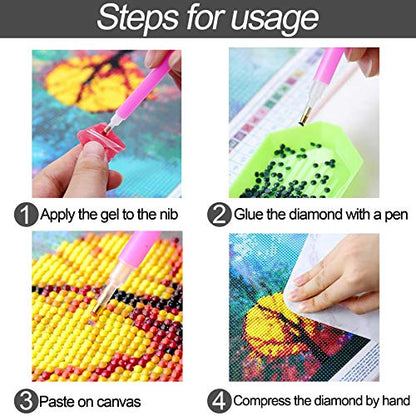 Steps for usage

1 Apply the gel to the nib

2 Glue the diamond with a pen

3 Paste on canvas

4 Compress the diamond by hand