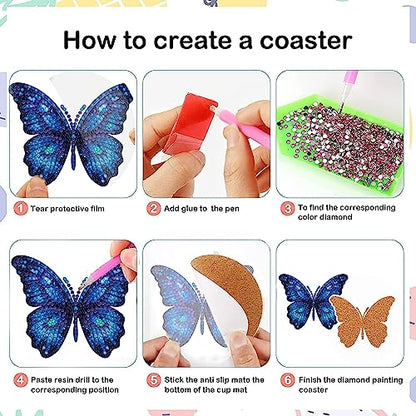 How to create a coaster

1 Tear protective film

2 Add glue to the pen

3 To find the corresponding color diamond

4 Paste resin drill to the corresponding position

5 Stick the anti slip mato the bottom of the cup mat

6 Finish the diamond painting coaster