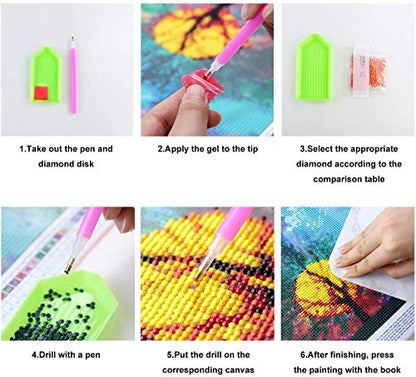 1.Take out the pen and diamond disk

2.Apply the gel to the tip

3.Select the appropriate diamond according to the comparison table

4.Drill with a pen

5.Put the drill on the corresponding canvas

6.After finishing, press the painting with the book