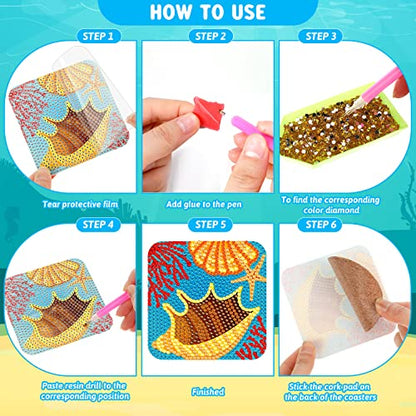 HOW TO USE

STEP 1

Tear protective film

STEP 2

Add glue to the pen

STEP 3

To find the corresponding color diamond

STEP 4

Paste resin drill to the corresponding position

STEP 5

Finished

STEP 6

Stick the cork pad on the back of the coasters