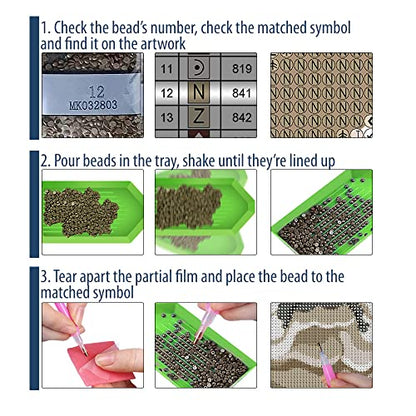 1. Check the bead's number, check the matched symbol and find it on the artwork

12
MK032803

| 11 | | 819 |
|---|---|---|
| 12 | N | 841 |
| 13 | Z | 842 |

2. Pour beads in the tray, shake until they're lined up

3. Tear apart the partial film and place the bead to the matched symbol