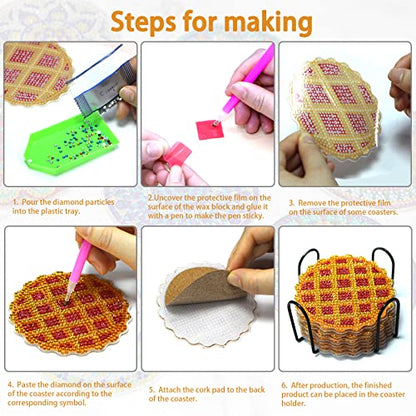 Steps for making

1. Pour the diamond particles into the plastic tray.

2.Uncover the protective film on the surface of the wax block and glue it with a pen to make the pen sticky.

3. Remove the protective film on the surface of some coasters.

4. Paste the diamond on the surface of the coaster according to the corresponding symbol.

5. Attach the cork pad to the back of the coaster.

6. After production, the finished product can be placed in the coaster holder.