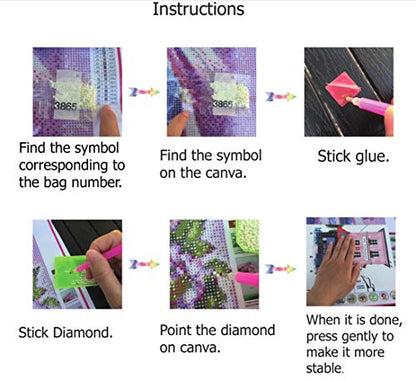 Instructions

3865

Find the symbol corresponding to the bag number.

3865

Find the symbol on the canva.

Stick glue.

Stick Diamond.

Point the diamond on canva.

When it is done, press gently to make it more stable.