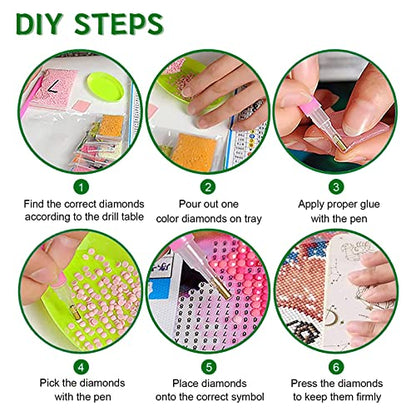 DIY STEPS

1
Find the correct diamonds according to the drill table

2
Pour out one color diamonds on tray

3
Apply proper glue with the pen

4
Pick the diamonds with the pen

5
Place diamonds onto the correct symbol

6
Press the diamonds to keep them firmly