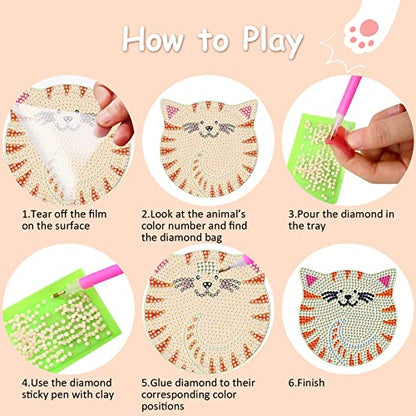 How to Play

1.Tear off the film on the surface

2.Look at the animal's color number and find the diamond bag

3.Pour the diamond in the tray

4.Use the diamond sticky pen with clay

5.Glue diamond to their corresponding color positions

6.Finish