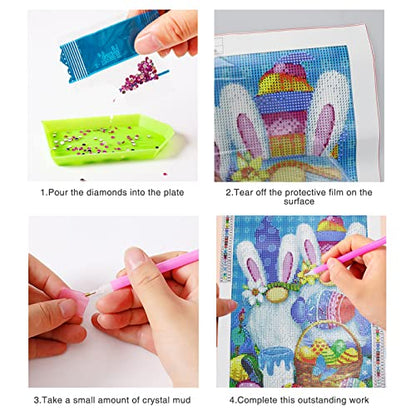 1.Pour the diamonds into the plate

2.Tear off the protective film on the surface

3.Take a small amount of crystal mud

4.Complete this outstanding work