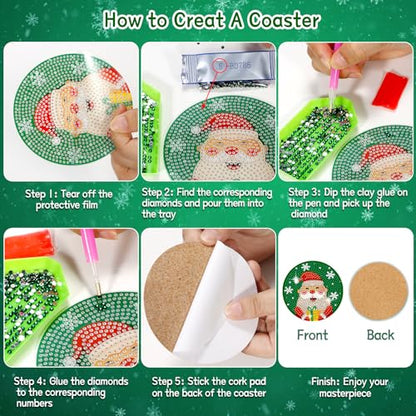 How to Creat A Coaster

Step 1: Tear off the protective film

Step 2: Find the corresponding diamonds and pour them into the tray

Step 3: Dip the clay glue on the pen and pick up the diamond

Step 4: Glue the diamonds to the corresponding numbers

Step 5: Stick the cork pad on the back of the coaster

Front

Back

Finish: Enjoy your masterpiece