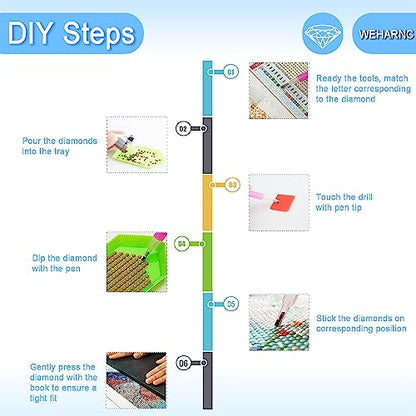 DIY Steps

WEHARNC

01

Ready the tools, match the letter corresponding to the diamond

02

Pour the diamonds into the tray

03

Touch the drill with pen tip

04

Dip the diamond with the pen

05

Stick the diamonds on corresponding position

06

Gently press the diamond with the book to ensure a tight fit