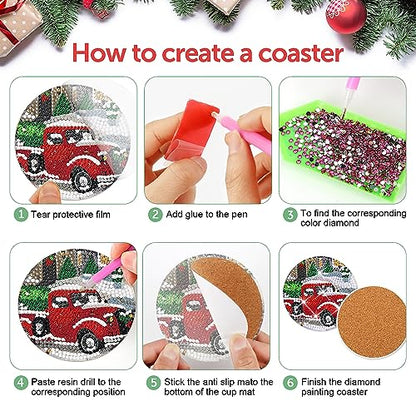 How to create a coaster

1 Tear protective film

2 Add glue to the pen

3 To find the corresponding color diamond

4 Paste resin drill to the corresponding position

5 Stick the anti slip mato the bottom of the cup mat

6 Finish the diamond painting coaster