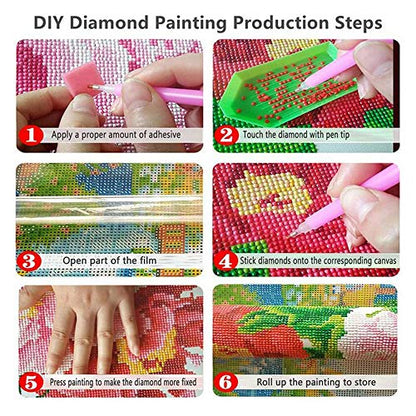 DIY Diamond Painting Production Steps

1 Apply a proper amount of adhesive

2 Touch the diamond with pen tip

3 Open part of the film

4 Stick diamonds onto the corresponding canvas

5 Press painting to make the diamond more fixed

6 Roll up the painting to store