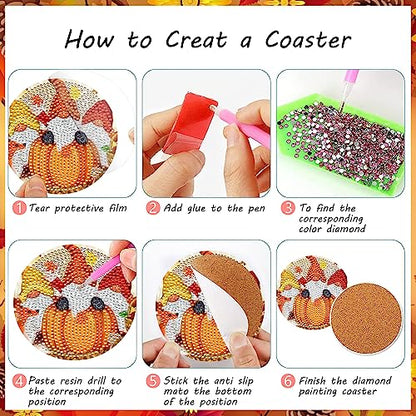 How to Creat a Coaster

1 Tear protective film

2 Add glue to the pen

3 To find the corresponding color diamond

4 Paste resin drill to the corresponding position

5 Stick the anti slip mato the bottom of the position

6 Finish the diamond painting coaster