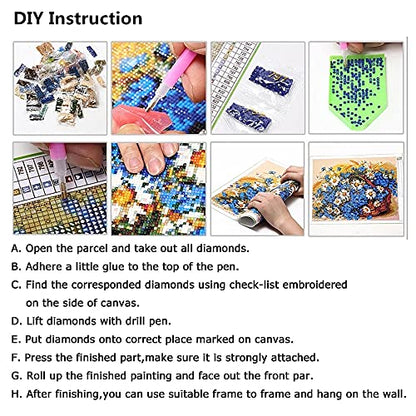 DIY Instruction

A. Open the parcel and take out all diamonds.

B. Adhere a little glue to the top of the pen.

C. Find the corresponded diamonds using check-list embroidered on the side of canvas.

D. Lift diamonds with drill pen.

E. Put diamonds onto correct place marked on canvas.

F. Press the finished part,make sure it is strongly attached.

G. Roll up the finished painting and face out the front par.

H. After finishing,you can use suitable frame to frame and hang on the wall.