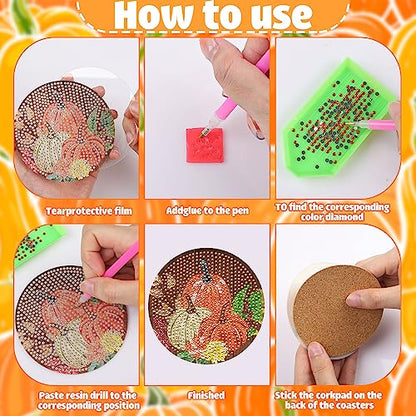 How to use

Tearprotective film

Addglue to the pen

TO find the corresponding color diamond

Paste resin drill to the corresponding position

Finished

Stick the corkpad on the back of the coasters