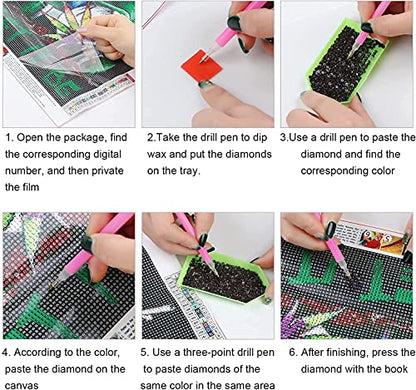 1. Open the package, find the corresponding digital number, and then private the film

2.Take the drill pen to dip wax and put the diamonds on the tray.

3.Use a drill pen to paste the diamond and find the corresponding color

4. According to the color, paste the diamond on the canvas

5. Use a three-point drill pen to paste diamonds of the same color in the same area

6. After finishing, press the diamond with the book