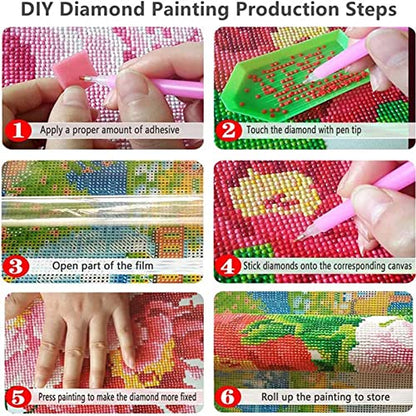 DIY Diamond Painting Production Steps

1 Apply a proper amount of adhesive

2 Touch the diamond with pen tip

3 Open part of the film

4 Stick diamonds onto the corresponding canvas

5 Press painting to make the diamond more fixed

6 Roll up the painting to store