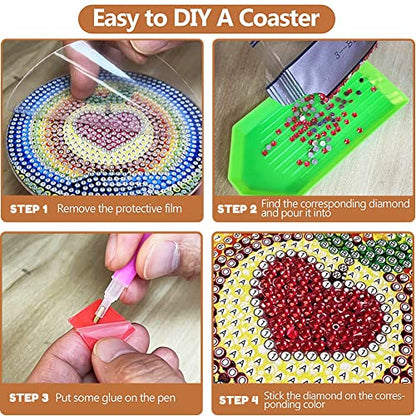 Easy to DIY A Coaster

STEP 1 Remove the protective film

STEP 2 Find the corresponding diamond and pour it into

STEP 3 Put some glue on the pen

STEP 4 Stick the diamond on the corresponding color