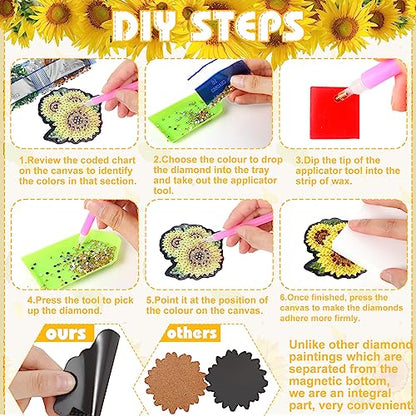 DIY STEPS

1.Review the coded chart on the canvas to identify the colors in that section.

2.Choose the colour to drop the diamond into the tray and take out the applicator tool.

3.Dip the tip of the applicator tool into the strip of wax.

4.Press the tool to pick up the diamond.

5.Point it at the position of the colour on the canvas.

6.Once finished, press the canvas to make the diamonds adhere more firmly.

ours

others

Unlike other diamond paintings which are separated from the magnetic bottom, we are an integral part, very convenient.