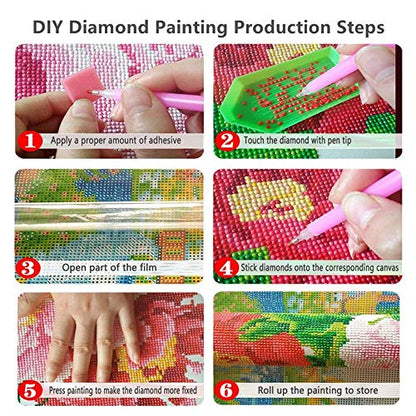 DIY Diamond Painting Production Steps

1 Apply a proper amount of adhesive

2 Touch the diamond with pen tip

3 Open part of the film

4 Stick diamonds onto the corresponding canvas

5 Press painting to make the diamond more fixed

6 Roll up the painting to store