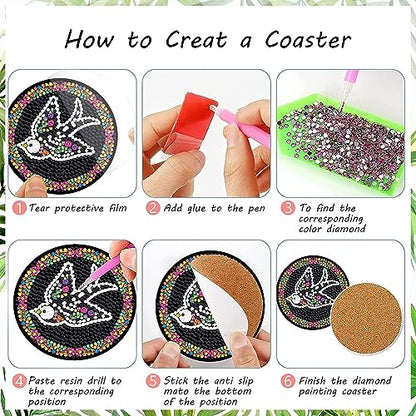 How to Creat a Coaster

1 Tear protective film

2 Add glue to the pen

3 To find the corresponding color diamond

4 Paste resin drill to the corresponding position

5 Stick the anti slip mato the bottom of the position

6 Finish the diamond painting coaster