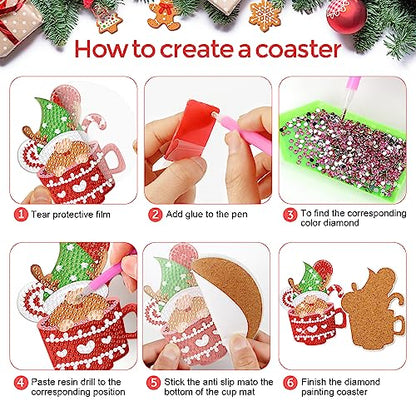 How to create a coaster

1 Tear protective film

2 Add glue to the pen

3 To find the corresponding color diamond

4 Paste resin drill to the corresponding position

5 Stick the anti slip mato the bottom of the cup mat

6 Finish the diamond painting coaster