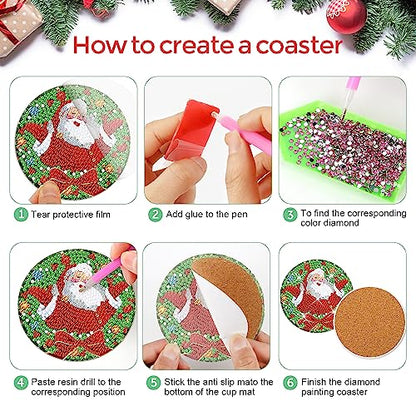 How to create a coaster

1 Tear protective film

2 Add glue to the pen

3 To find the corresponding color diamond

4 Paste resin drill to the corresponding position

5 Stick the anti slip mato the bottom of the cup mat

6 Finish the diamond painting coaster