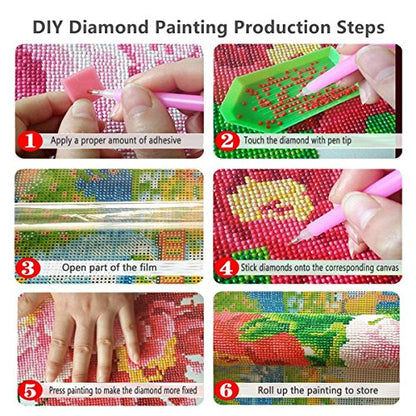 DIY Diamond Painting Production Steps

1 Apply a proper amount of adhesive

2 Touch the diamond with pen tip

3 Open part of the film

4 Stick diamonds onto the corresponding canvas

5 Press painting to make the diamond more fixed

6 Roll up the painting to store