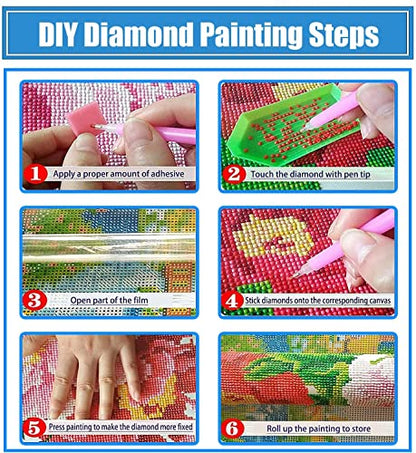 DIY Diamond Painting Steps

1 Apply a proper amount of adhesive

2 Touch the diamond with pen tip

3 Open part of the film

4 Stick diamonds onto the corresponding canvas

5 Press painting to make the diamond more fixed

6 Roll up the painting to store