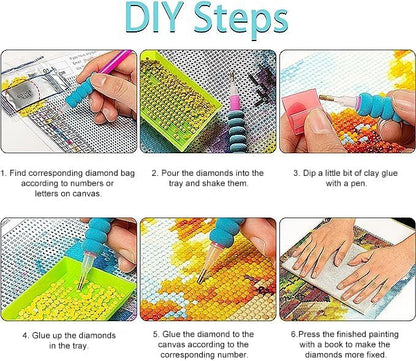 DIY Steps

1. Find corresponding diamond bag according to numbers or letters on canvas.

2. Pour the diamonds into the tray and shake them.

3. Dip a little bit of clay glue with a pen.

4. Glue up the diamonds in the tray.

5. Glue the diamond to the canvas according to the corresponding number.

6.Press the finished painting with a book to make the diamonds more fixed.