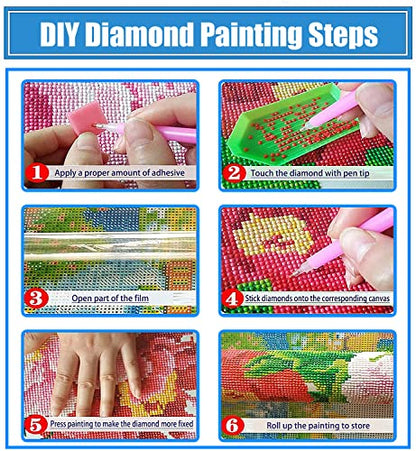 DIY Diamond Painting Steps

1 Apply a proper amount of adhesive

2 Touch the diamond with pen tip

3 Open part of the film

4 Stick diamonds onto the corresponding canvas

5 Press painting to make the diamond more fixed

6 Roll up the painting to store