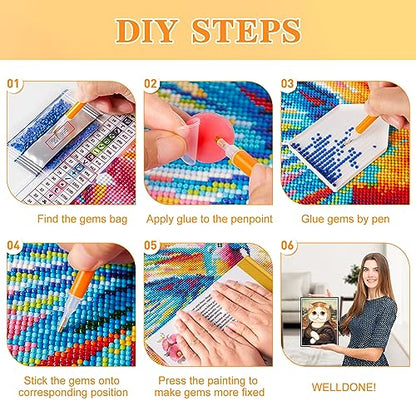 DIY STEPS

01

Find the gems bag

02

Apply glue to the penpoint

03

Glue gems by pen

04

Stick the gems onto corresponding position

05

Press the painting to make gems more fixed

06

WELLDONE!