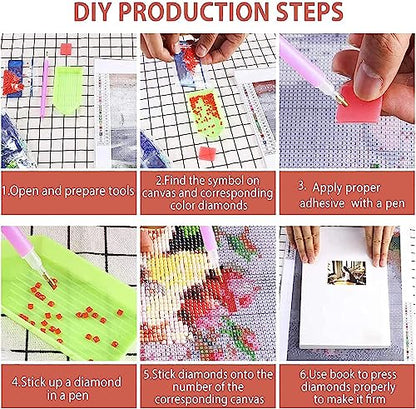 DIY PRODUCTION STEPS

1.Open and prepare tools

2.Find the symbol on canvas and corresponding color diamonds

3. Apply proper adhesive with a pen

4.Stick up a diamond in a pen

5.Stick diamonds onto the number of the corresponding canvas

6.Use book to press diamonds properly to make it firm