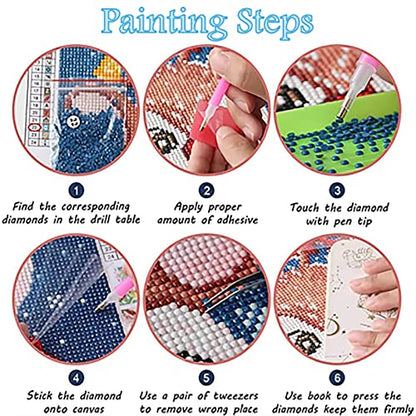 Painting Steps

1
Find the corresponding diamonds in the drill table

2
Apply proper amount of adhesive

3
Touch the diamond with pen tip

4
Stick the diamond onto canvas

5
Use a pair of tweezers to remove wrong place

6
Use book to press the diamonds keep them firmly