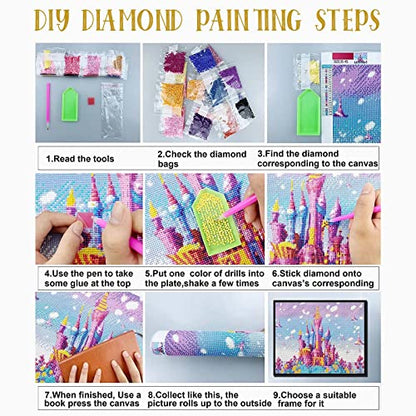 DIY DIAMOND PAINTING STEPS

1.Read the tools

2.Check the diamond bags

3.Find the diamond corresponding to the canvas

4.Use the pen to take some glue at the top

5.Put one color of drills into the plate,shake a few times

6.Stick diamond onto canvas's corresponding

7.When finished, Use a book press the canvas

8.Collect like this, the picture rolls up to the outside

9.Choose a suitable frame for it